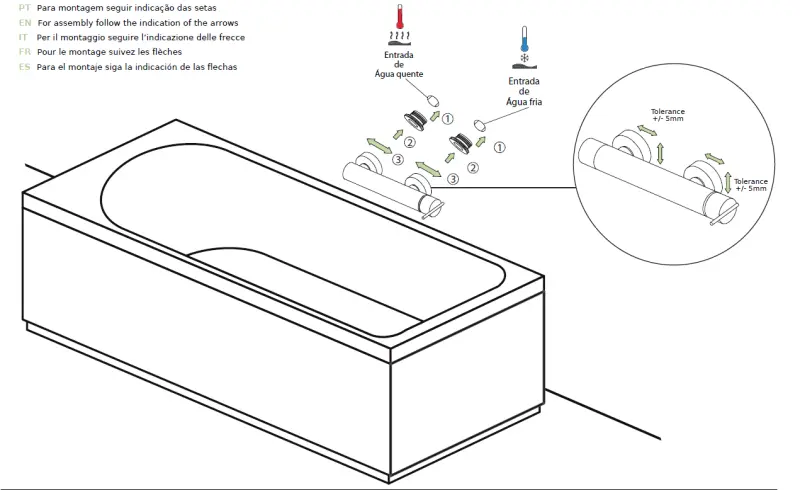 PT Para montagem seguir indicação das setas
EN For assembly follow the indication of the arrows
IT Per il montaggio seguire l'indicazione delle frecce
FR Pour le montage suivez les flèches
ES Para el montaje siga la indicación de las flechas

Entrada de Água quente

Entrada de Água fria

① ② ③ ① ② ③

Tolerance +/- 5mm

Tolerance +/- 5mm