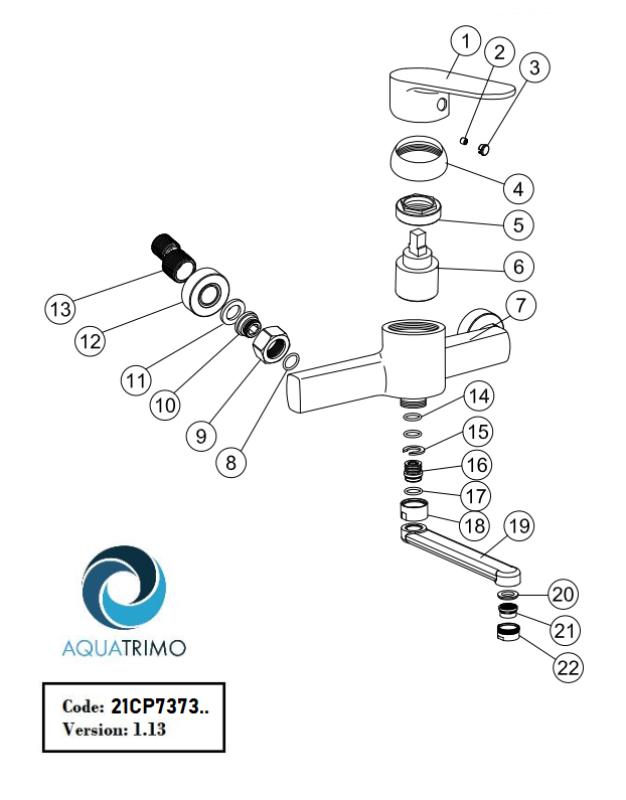 1
2
3
4
5
6
7
13
12
11
10
9
8
14
15
16
17
18
19
20
21
22

AQUATRIMO

Code: 21CP7373..
Version: 1.13